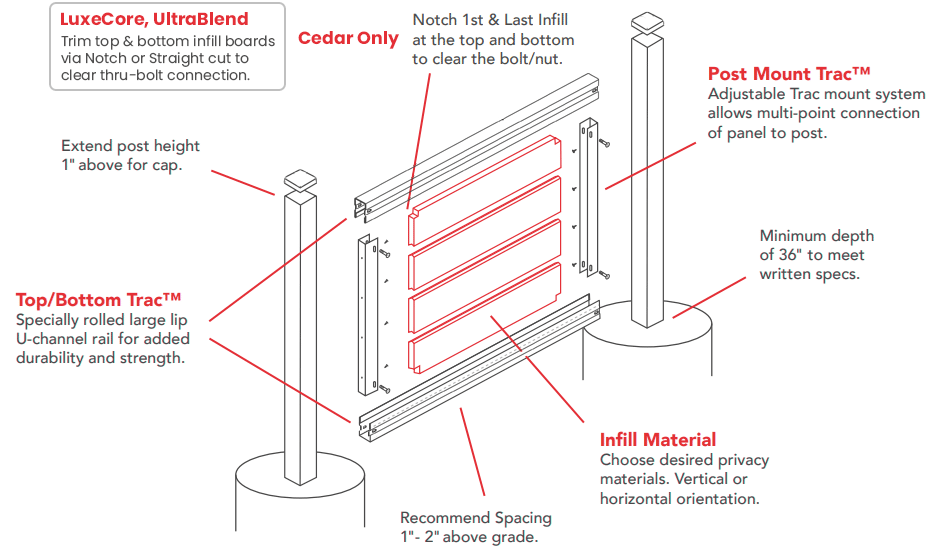 LuxeCore, UltraBlend
Trim top & bottom infill boards via Notch or Straight cut to clear thru-bolt connection.

Cedar Only

Notch 1st & Last Infill at the top and bottom to clear the bolt/nut.

Post Mount Trac™
Adjustable Trac mount system allows multi-point connection of panel to post.

Extend post height 1" above for cap.

Minimum depth of 36" to meet written specs.

Top/Bottom Trac™
Specially rolled large lip U-channel rail for added durability and strength.

Infill Material
Choose desired privacy materials. Vertical or horizontal orientation.

Recommend Spacing 1"- 2" above grade.